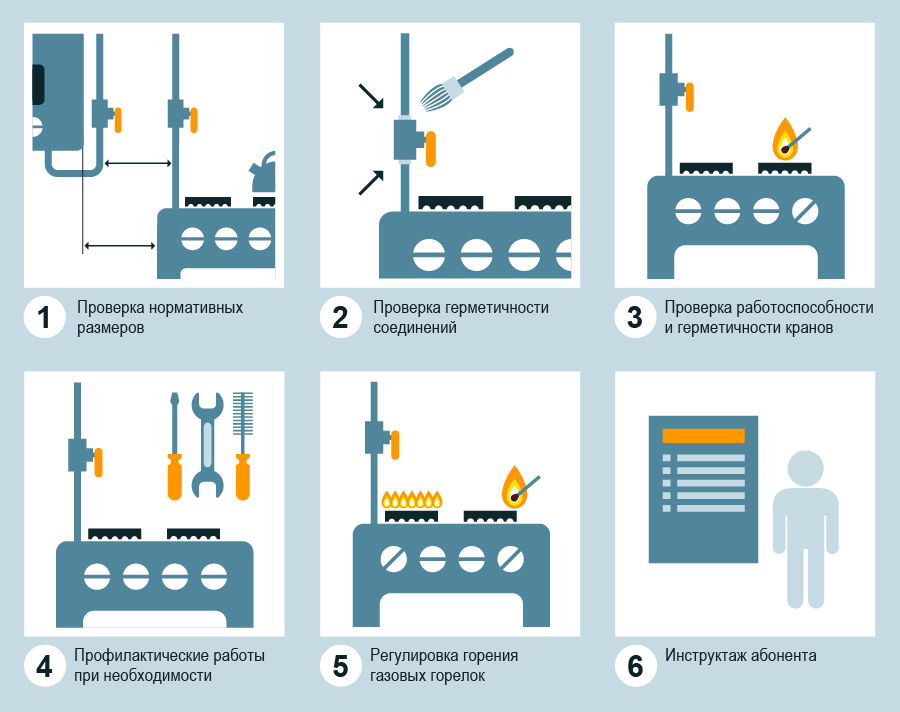 1 Проверка нормативных размеров

2 Проверка герметичности соединений

3 Проверка работоспособности и герметичности кранов

4 Профилактические работы при необходимости

5 Регулировка горения газовых горелок

6 Инструктаж абонента