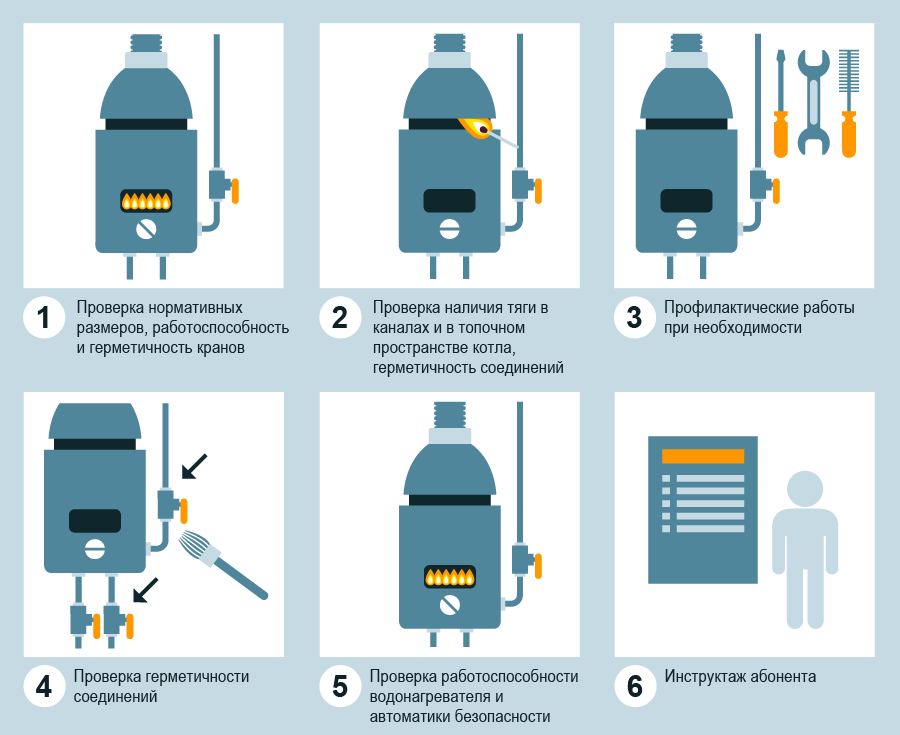 1 Проверка нормативных размеров, работоспособность и герметичность кранов

2 Проверка наличия тяги в каналах и в топочном пространстве котла, герметичность соединений

3 Профилактические работы при необходимости

4 Проверка герметичности соединений

5 Проверка работоспособности водонагревателя и автоматики безопасности

6 Инструктаж абонента